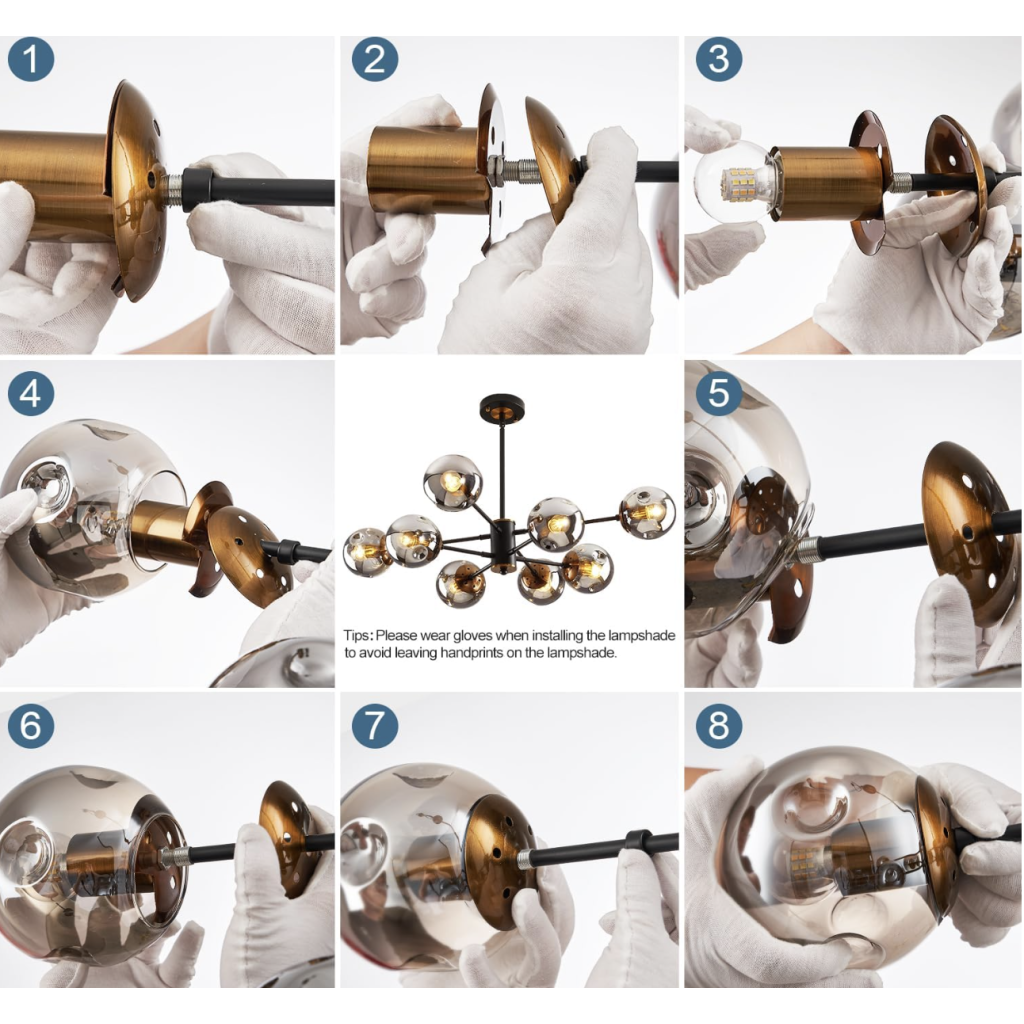 1

2

3

4

Tips: Please wear gloves when installing the lampshade to avoid leaving handprints on the lampshade.

5

6

7

8