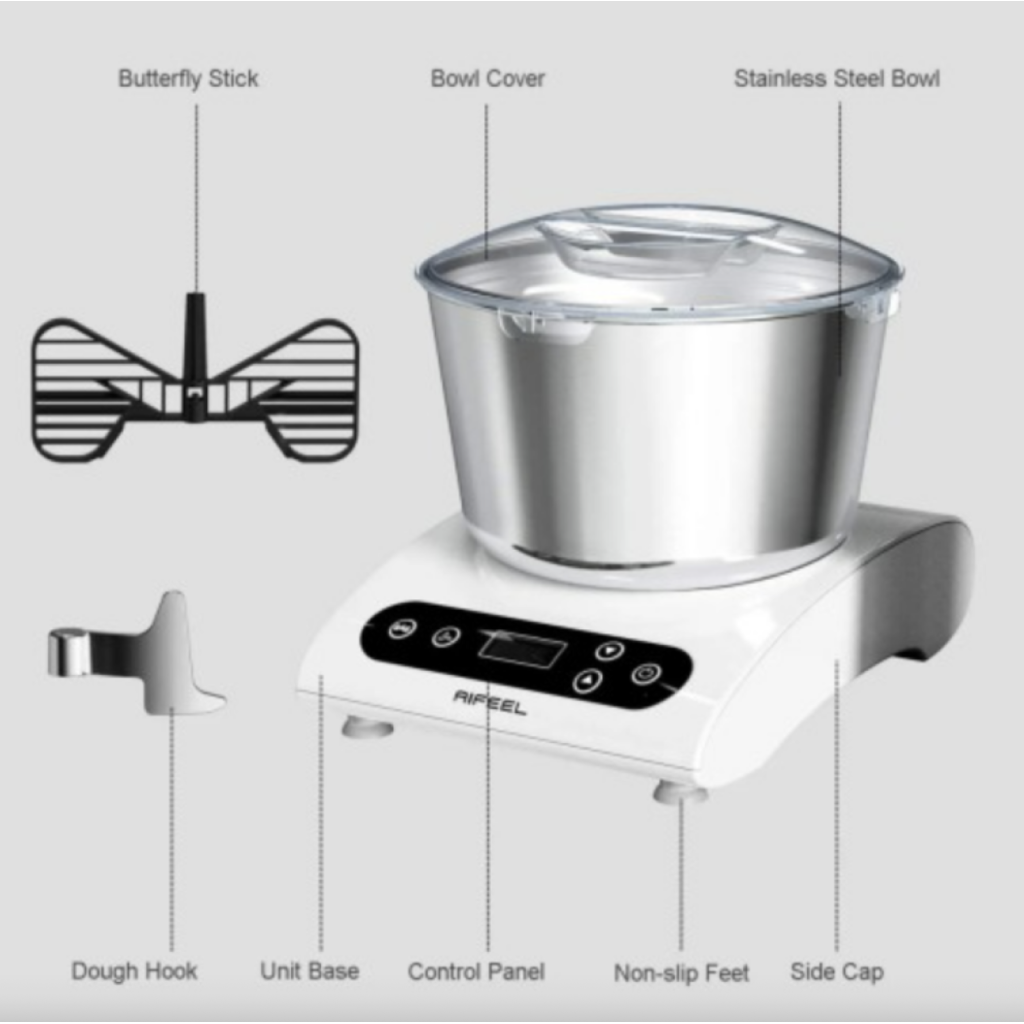 Butterfly Stick

Bowl Cover

Stainless Steel Bowl

AIFEEL

Dough Hook

Unit Base

Control Panel

Non-slip Feet

Side Cap