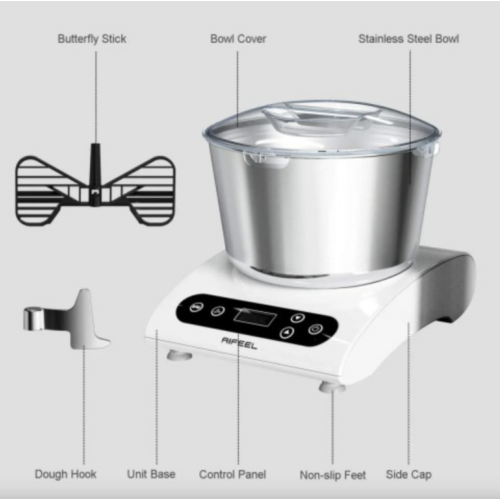 Butterfly Stick
Bowl Cover
Stainless Steel Bowl

AIFEEL

Dough Hook
Unit Base
Control Panel
Non-slip Feet
Side Cap