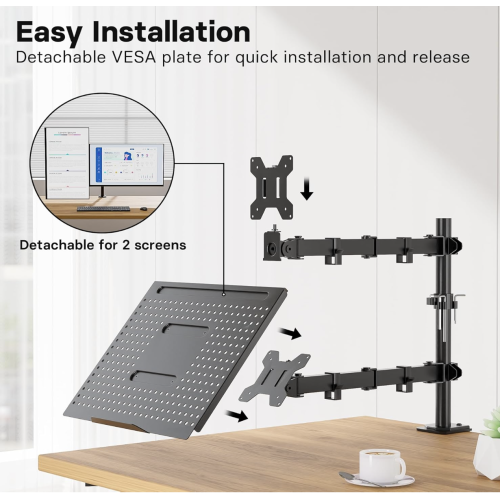 Easy Installation
Detachable VESA plate for quick installation and release

Detachable for 2 screens