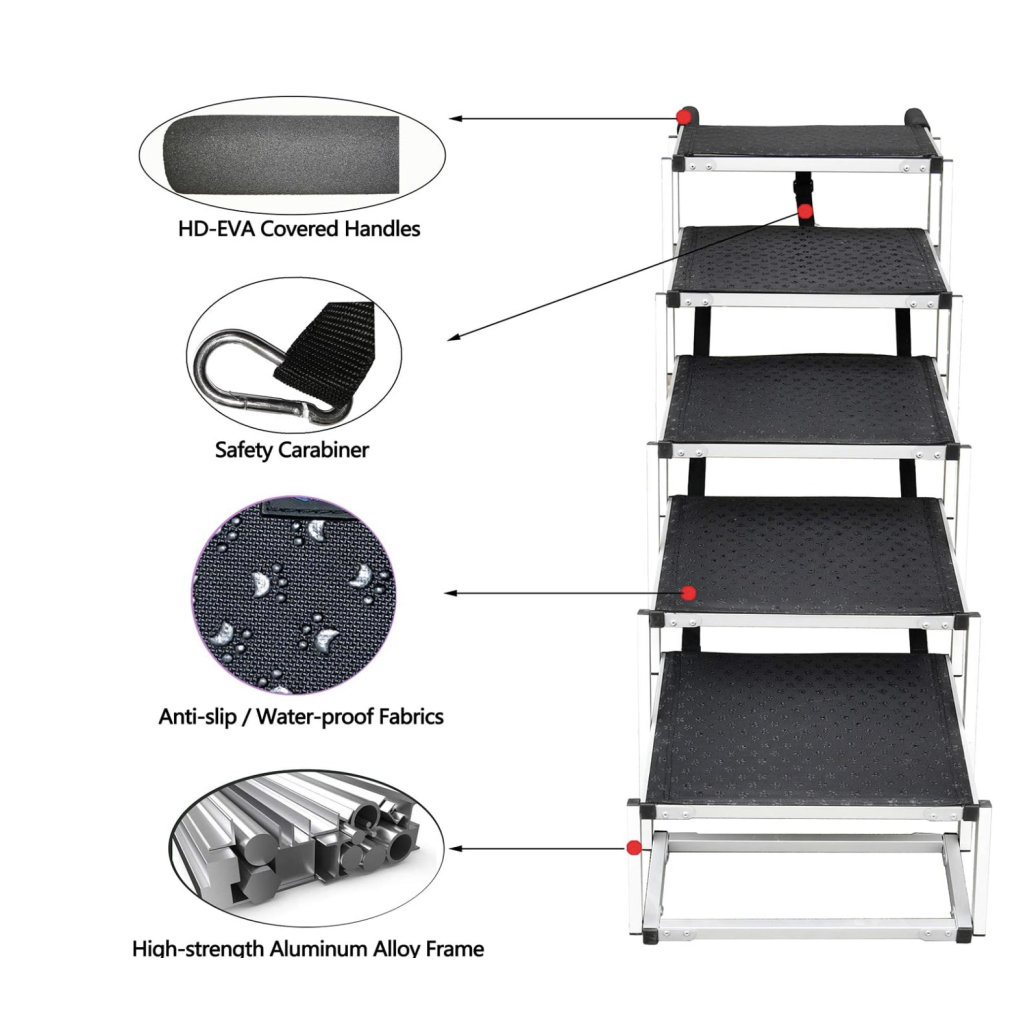 HD-EVA Covered Handles

Safety Carabiner

Anti-slip / Water-proof Fabrics

High-strength Aluminum Alloy Frame